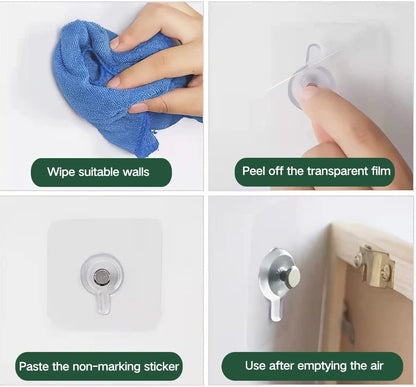 Wipe suitable walls

Peel off the transparent film

Paste the non-marking sticker

Use after emptying the air